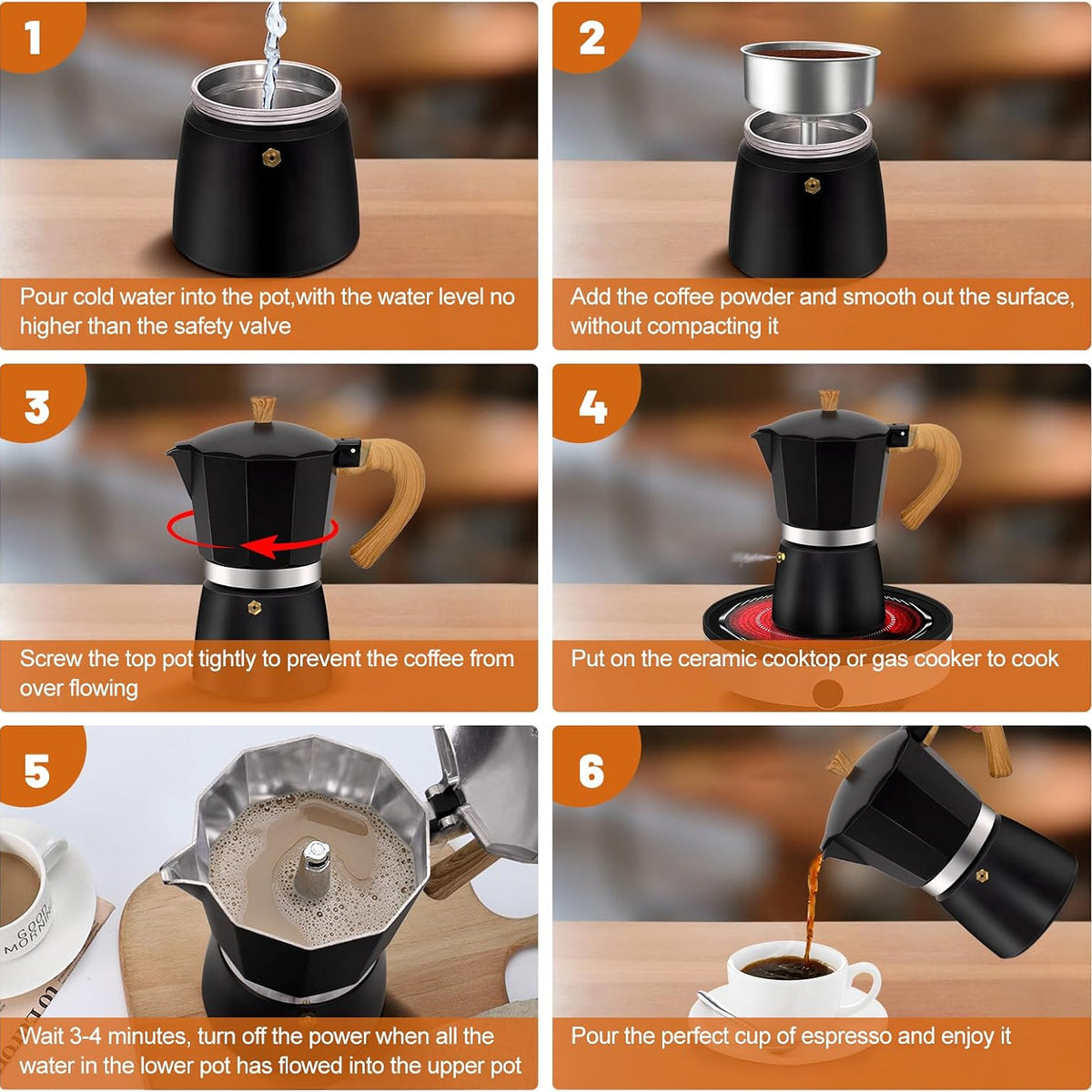 1

Pour cold water into the pot,with the water level no higher than the safety valve

2

Add the coffee powder and smooth out the surface, without compacting it

3

Screw the top pot tightly to prevent the coffee from over flowing

4

Put on the ceramic cooktop or gas cooker to cook

5

GOOD MORNING

Wait 3-4 minutes, turn off the power when all the water in the lower pot has flowed into the upper pot

6

Pour the perfect cup of espresso and enjoy it