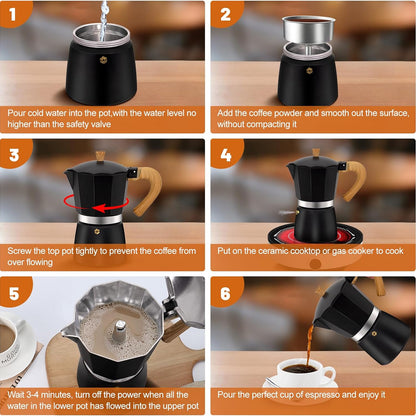 1

Pour cold water into the pot,with the water level no higher than the safety valve

2

Add the coffee powder and smooth out the surface, without compacting it

3

Screw the top pot tightly to prevent the coffee from over flowing

4

Put on the ceramic cooktop or gas cooker to cook

5

Wait 3-4 minutes, turn off the power when all the water in the lower pot has flowed into the upper pot

6

Pour the perfect cup of espresso and enjoy it